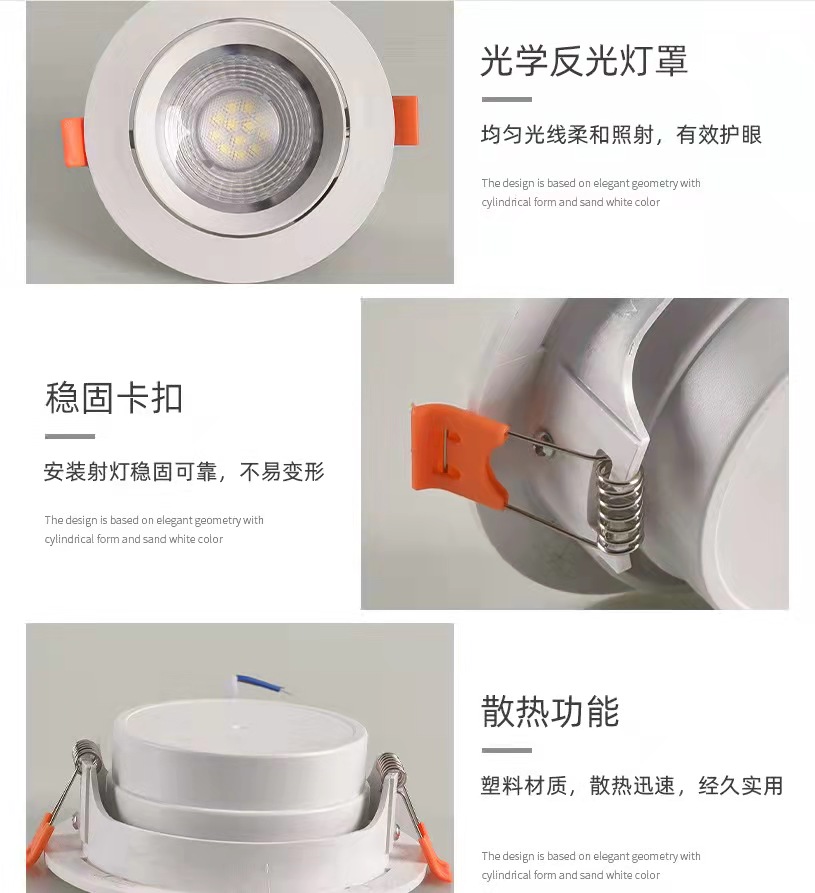 光学反光灯罩

均匀光线柔和照射，有效护眼

The design is based on elegant geometry with cylindrical form and sand white color

稳固卡扣

安装射灯稳固可靠，不易变形

The design is based on elegant geometry with cylindrical form and sand white color

散热功能

塑料材质，散热迅速，经久实用

The design is based on elegant geometry with cylindrical form and sand white color